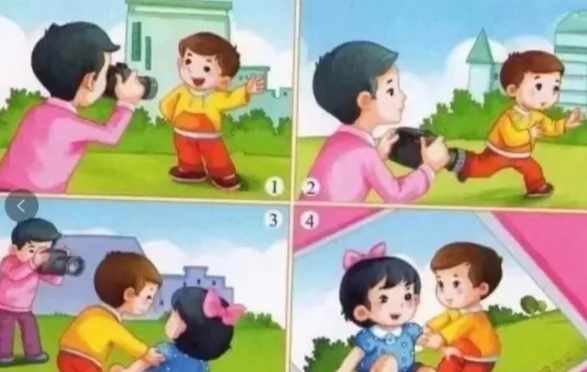 1
2
3
4